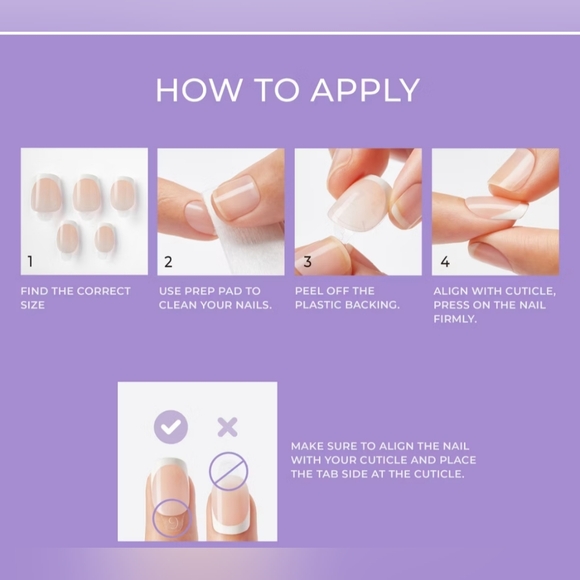 HOW TO APPLY

1

FIND THE CORRECT SIZE

2

USE PREP PAD TO CLEAN YOUR NAILS.

3

PEEL OFF THE PLASTIC BACKING.

4

ALIGN WITH CUTICLE, PRESS ON THE NAIL FIRMLY.

MAKE SURE TO ALIGN THE NAIL WITH YOUR CUTICLE AND PLACE THE TAB SIDE AT THE CUTICLE.